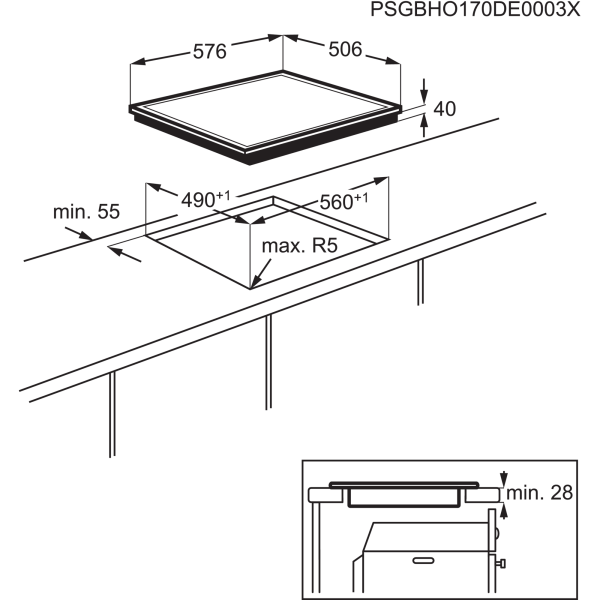 PSGBHO170DE0003X

576

506

40

$490^{+1}$

$560^{+1}$

min. 55

max. R5

min. 28